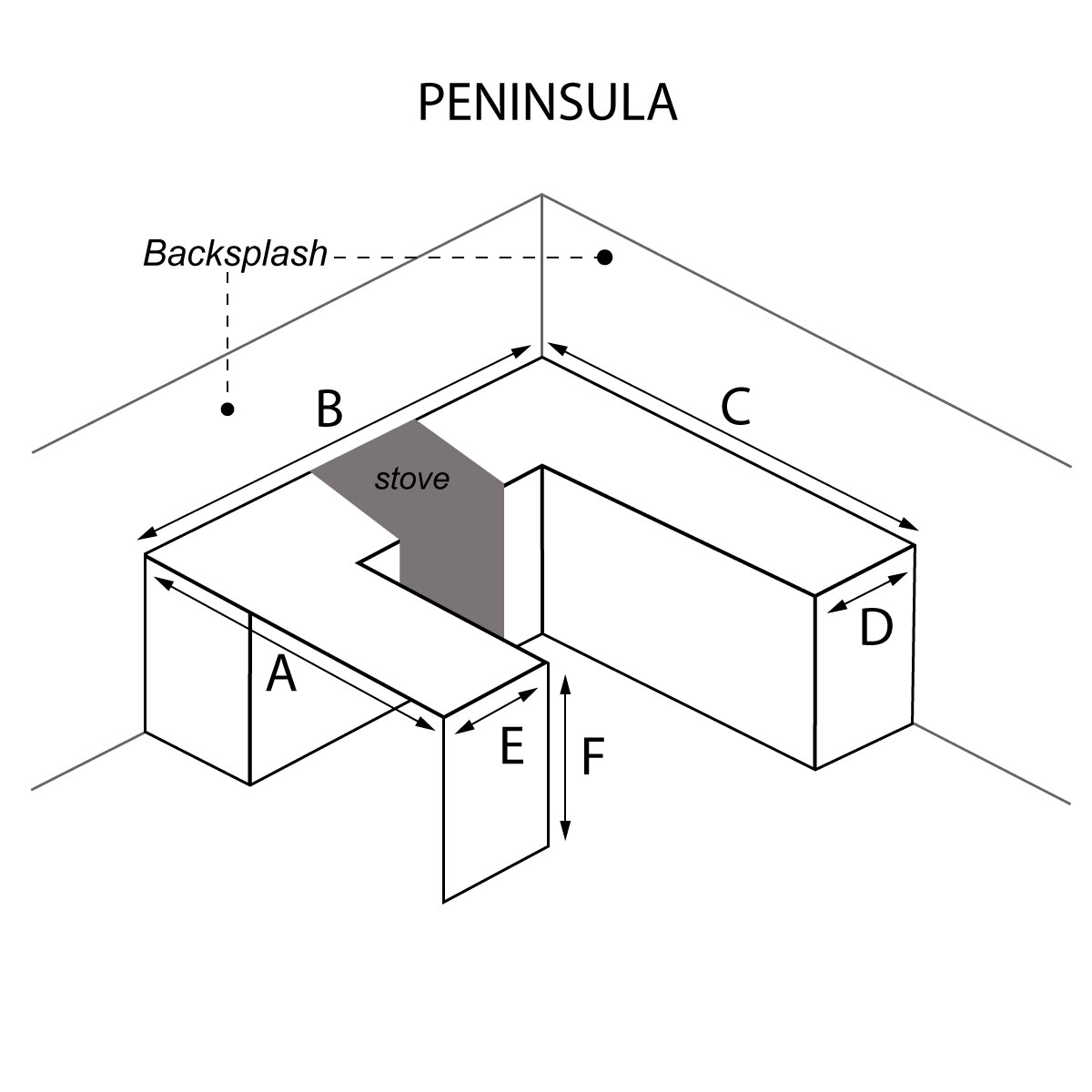 PENINSULA

Backsplash

B

C

stove

A

D

E

F